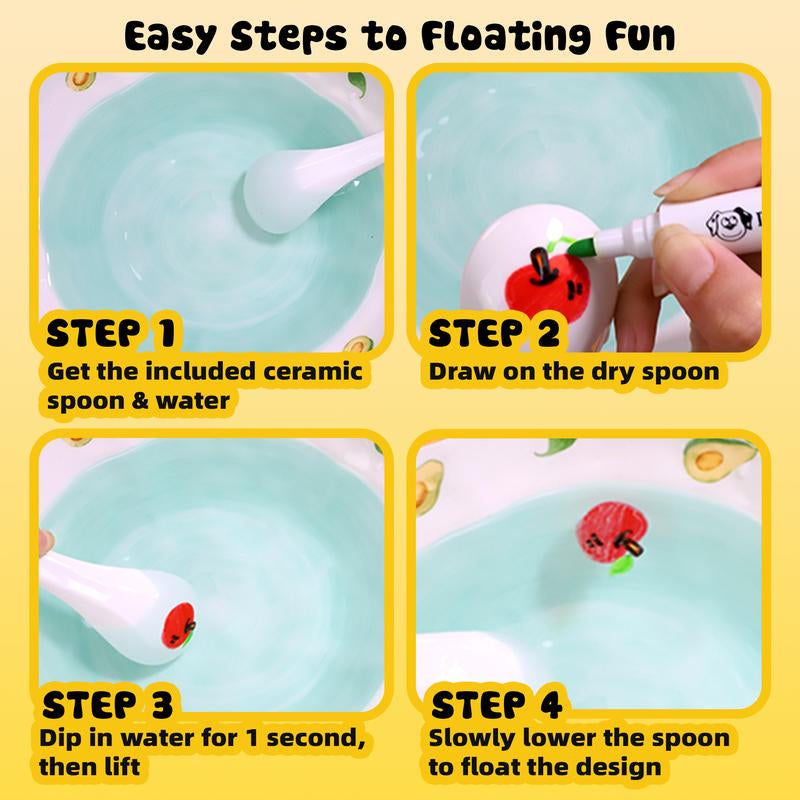 Easy Steps to Floating Fun

STEP 1
Get the included ceramic spoon & water

STEP 2
Draw on the dry spoon

STEP 3
Dip in water for 1 second, then lift

STEP 4
Slowly lower the spoon to float the design